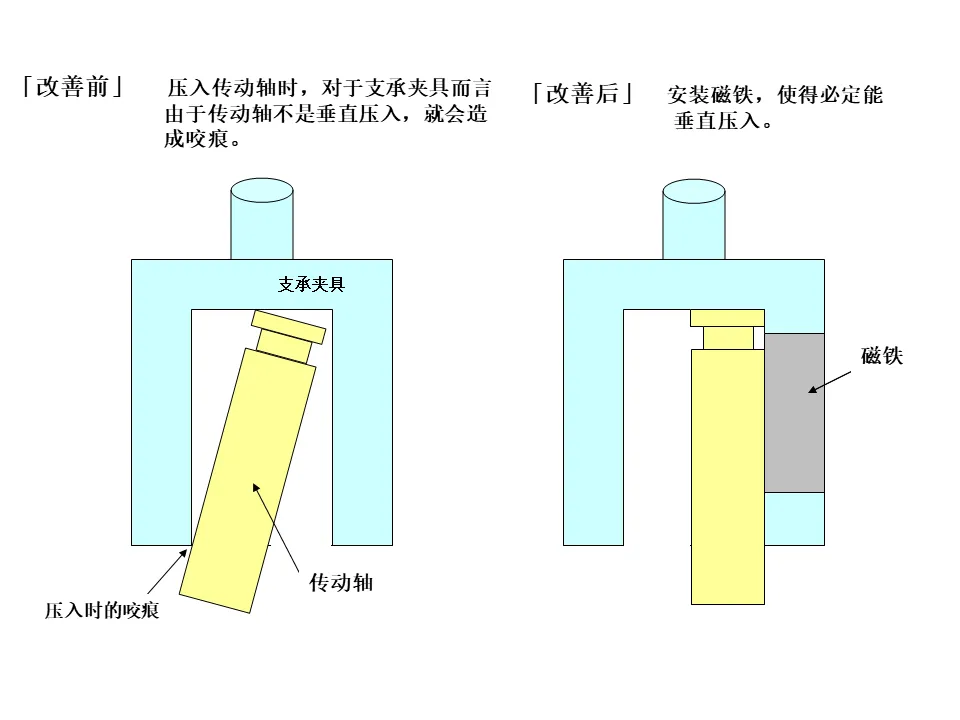 「改善前」

压入传动轴时，对于支承夹具而言由于传动轴不是垂直压入，就会造成咬痕。

支承夹具

传动轴

压入时的咬痕

「改善后」

安装磁铁，使得必定能垂直压入。

磁铁