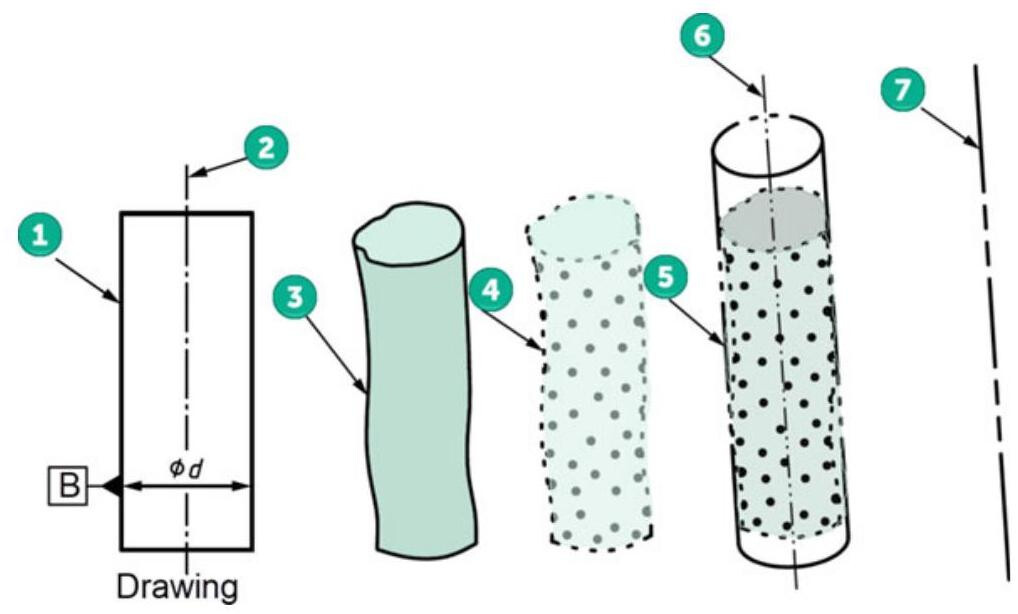 6

7

2

1

3

4

5

B

$\phi d$

Drawing