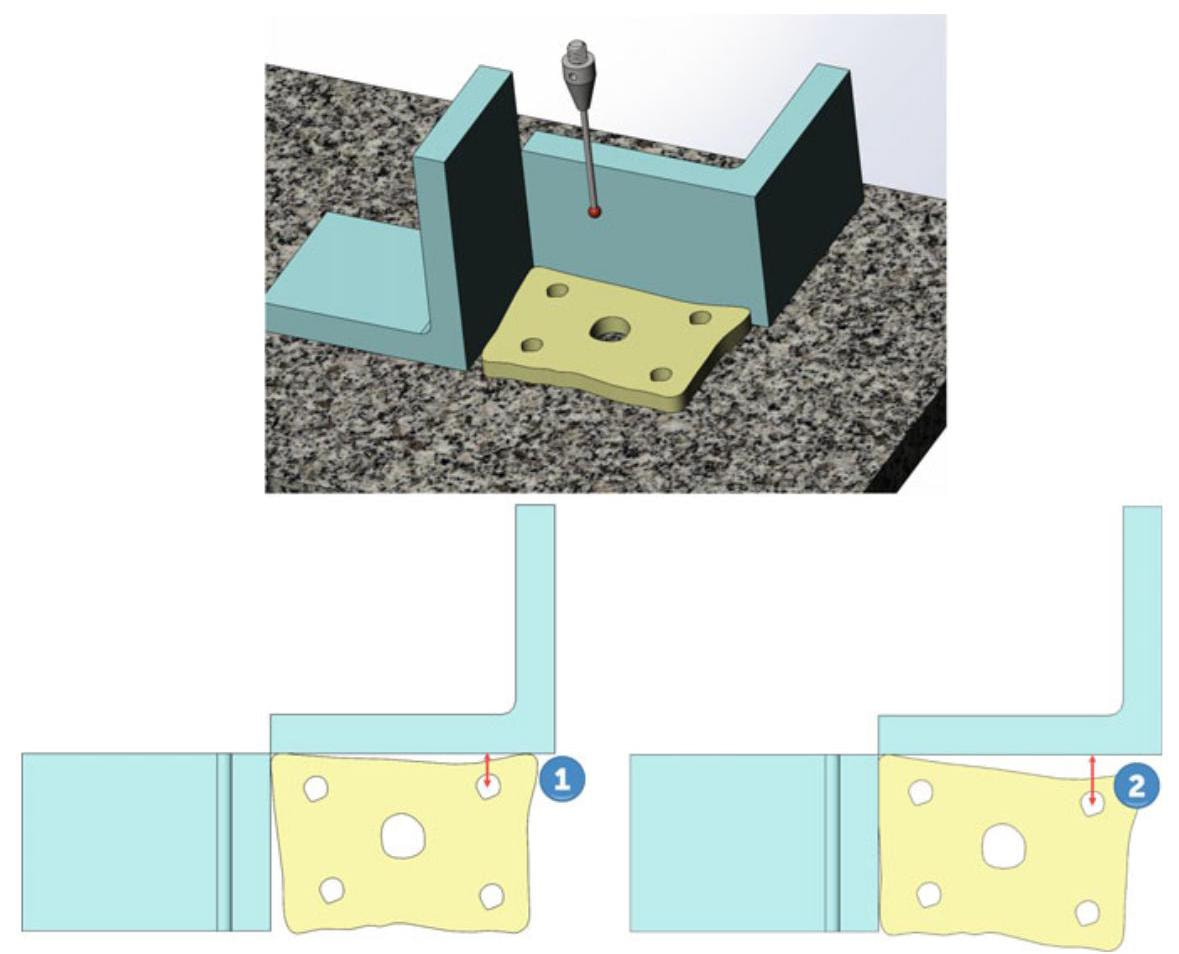 1

2