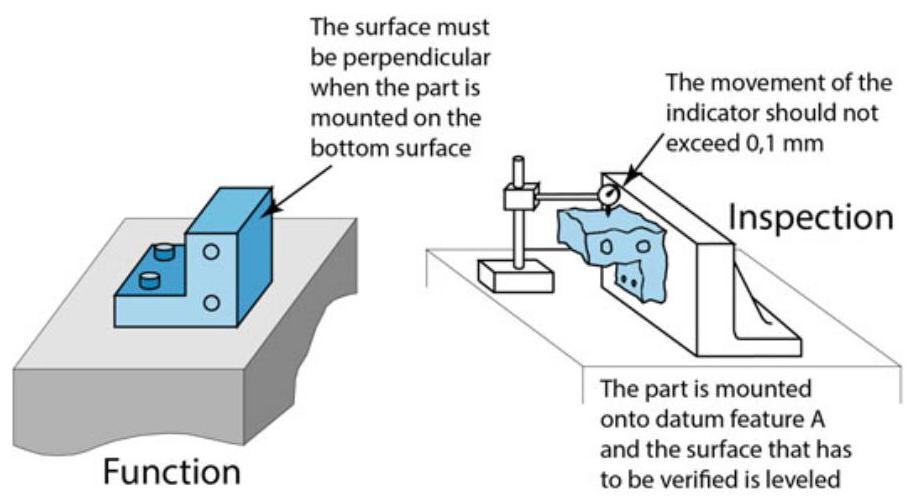 The surface must be perpendicular when the part is mounted on the bottom surface

The movement of the indicator should not exceed 0,1 mm

Inspection

Function

The part is mounted onto datum feature A and the surface that has to be verified is leveled