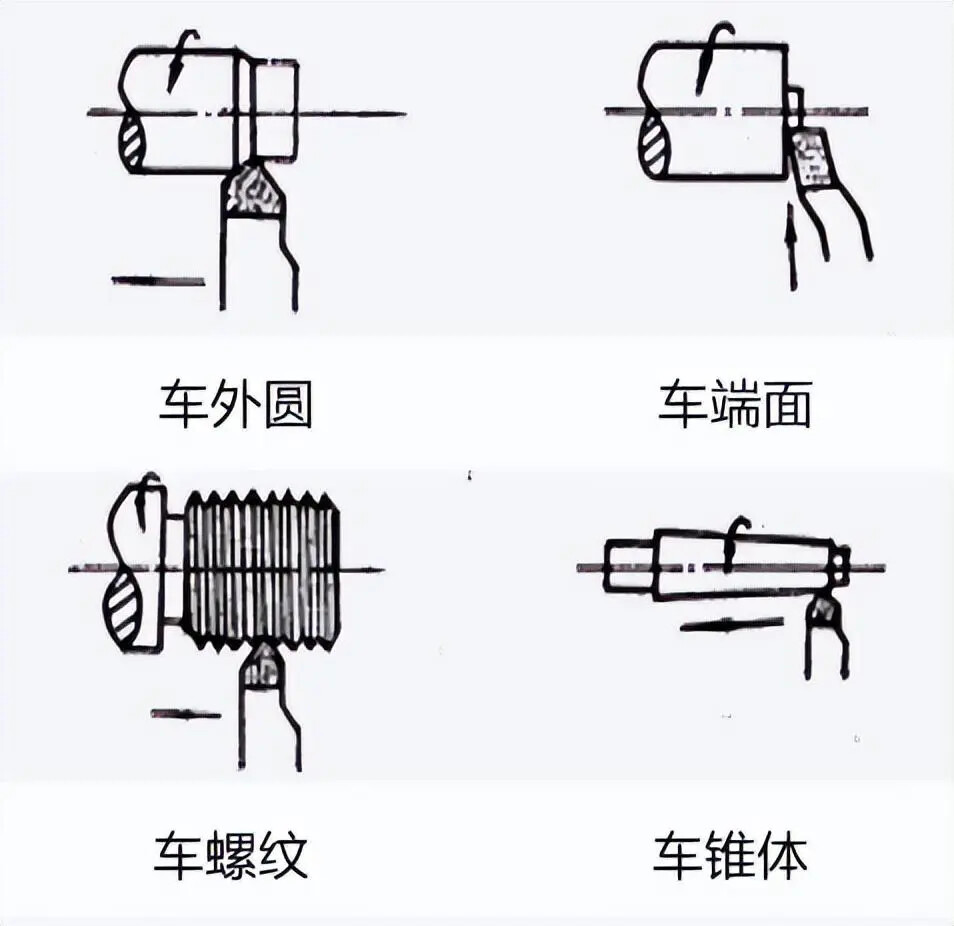 车外圆

车端面

车螺纹

车锥体