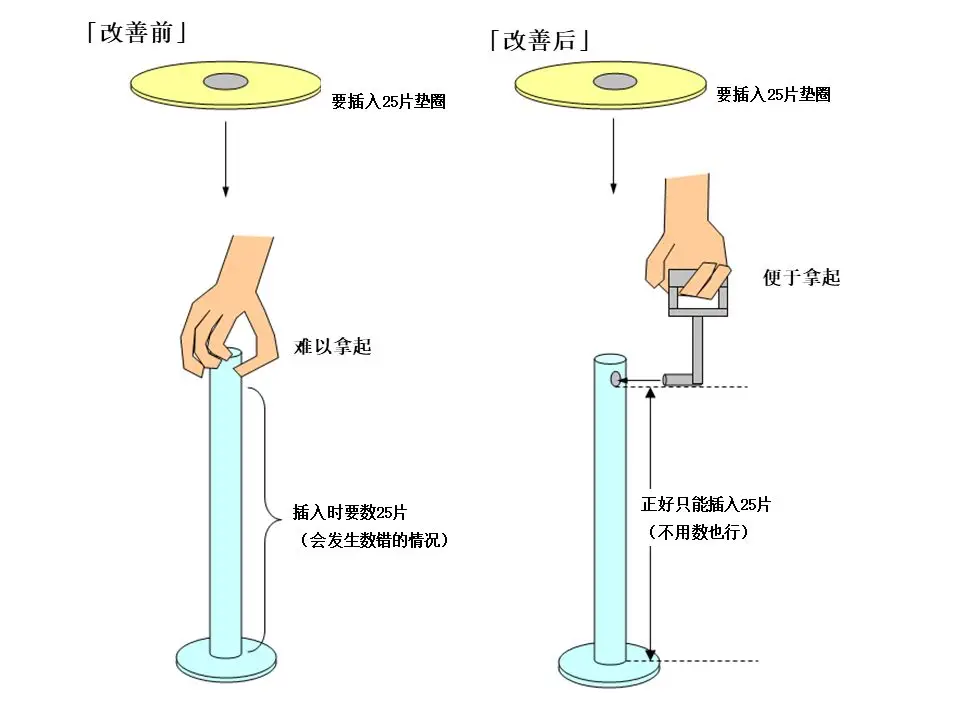 「改善前」

要插入25片垫圈

难以拿起

插入时要数25片
（会发生数错的情况）

「改善后」

要插入25片垫圈

便于拿起

正好只能插入25片
（不用数也行）