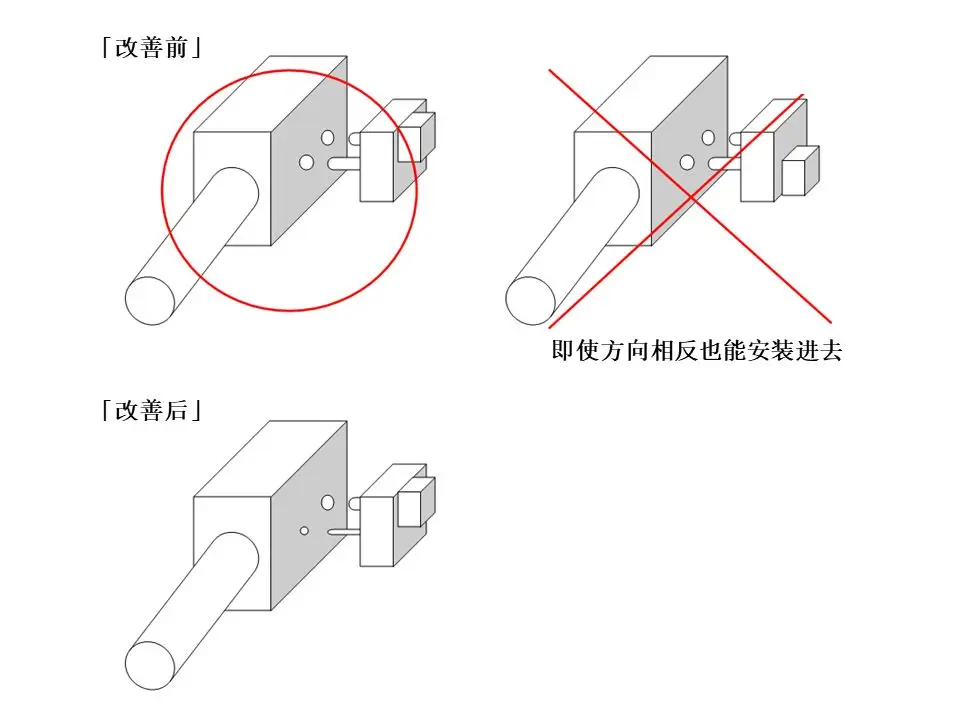 「改善前」

即使方向相反也能安装进去

「改善后」