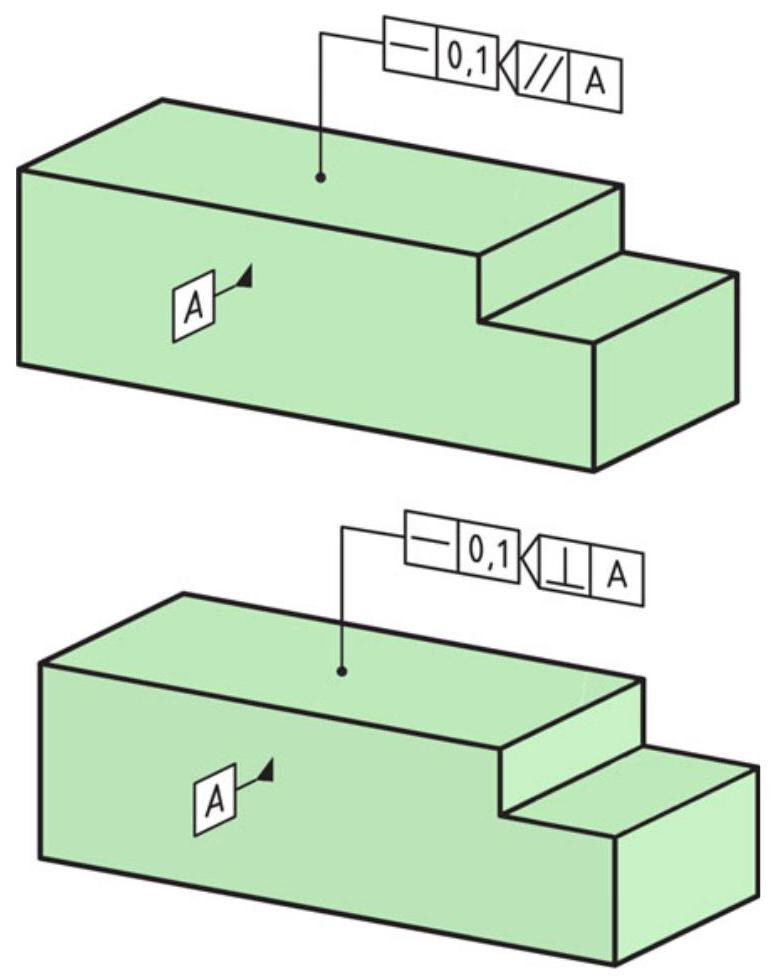 — 0,1 // A

A

— 0,1 ⊥ A

A