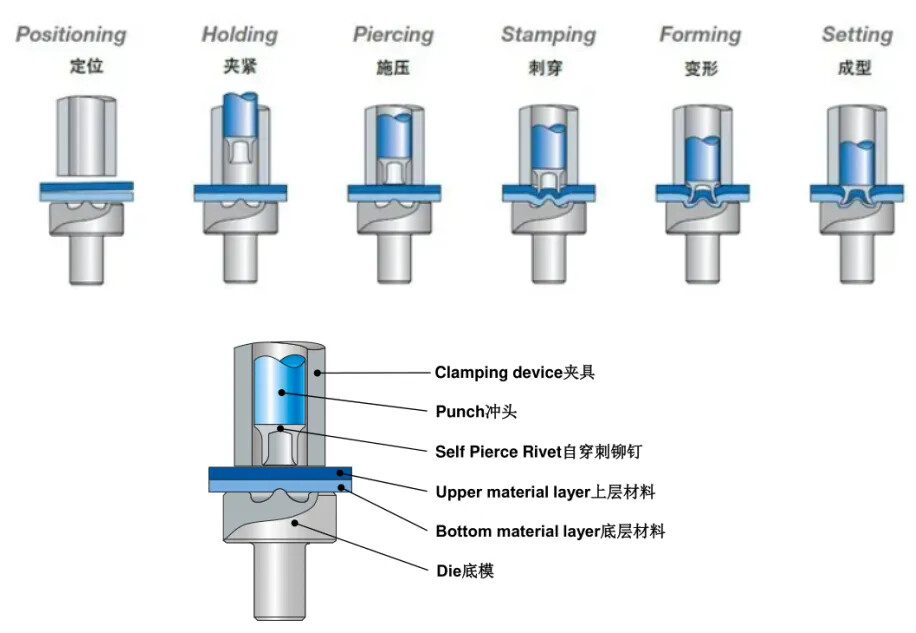 Positioning
定位

Holding
夹紧

Piercing
施压

Stamping
刺穿

Forming
变形

Setting
成型

Clamping device夹具
Punch冲头
Self Pierce Rivet自穿刺铆钉
Upper material layer上层材料
Bottom material layer底层材料
Die底模