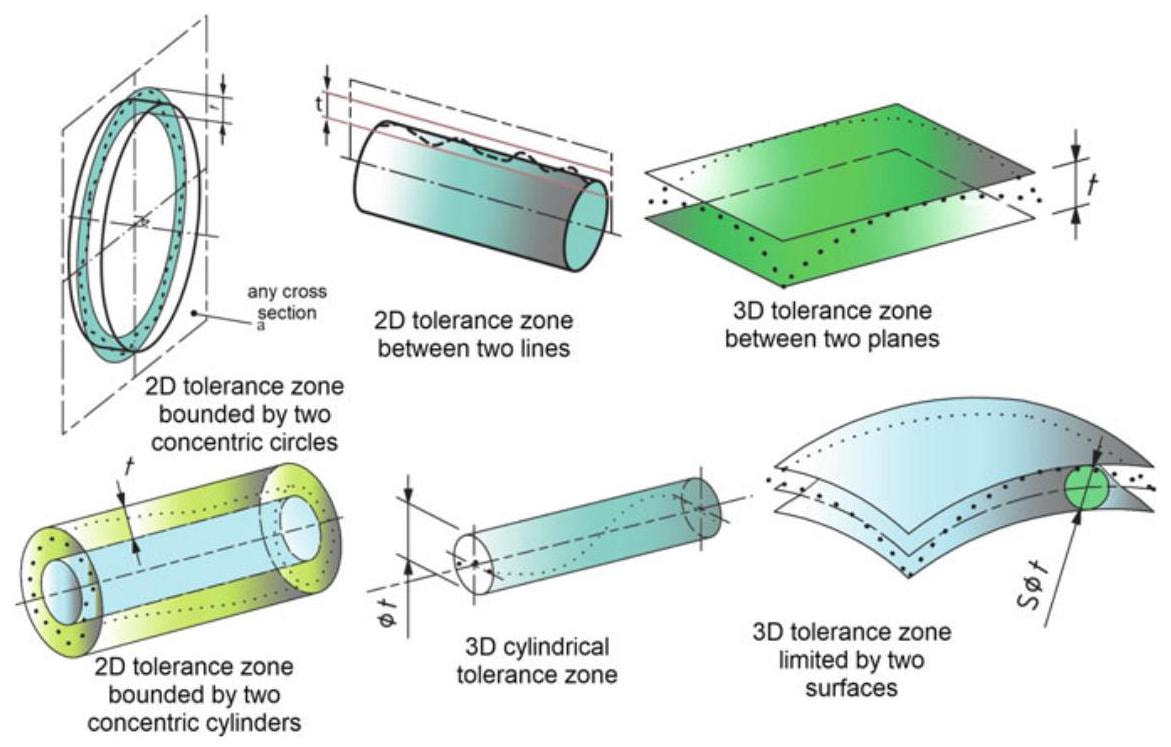 t

any cross section
a

2D tolerance zone bounded by two concentric circles

t

2D tolerance zone between two lines

t

3D tolerance zone between two planes

t

2D tolerance zone bounded by two concentric cylinders

$\phi t$

3D cylindrical tolerance zone

$S\phi t$

3D tolerance zone limited by two surfaces