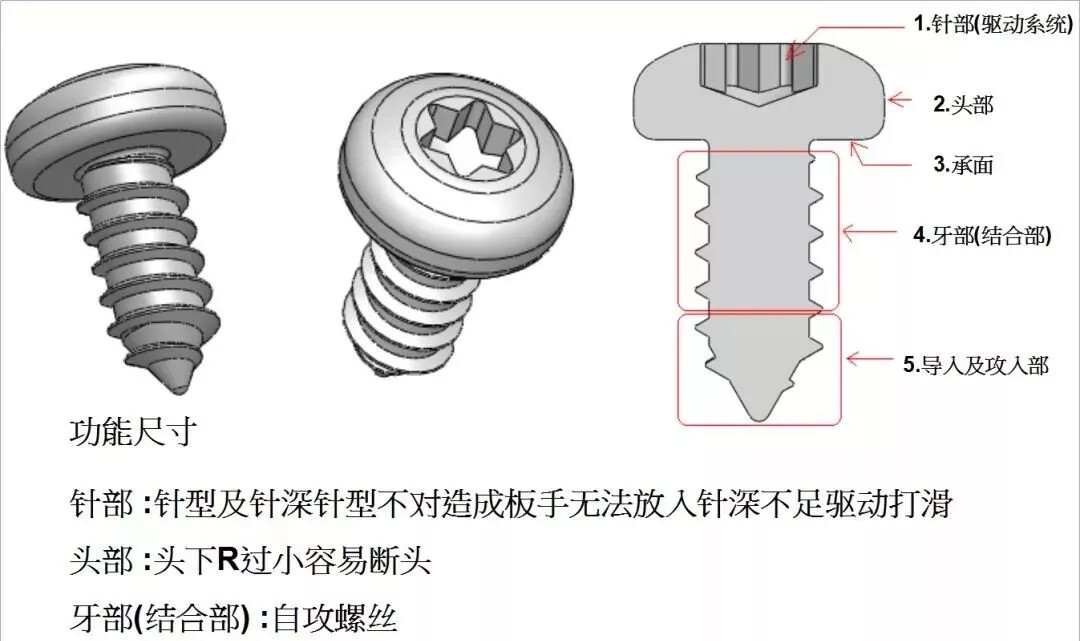 1.针部(驱动系统)

2.头部

3.承面

4.牙部(结合部)

5.导入及攻入部

功能尺寸

针部 :针型及针深针型不对造成板手无法放入针深不足驱动打滑

头部 :头下R过小容易断头

牙部(结合部) :自攻螺丝