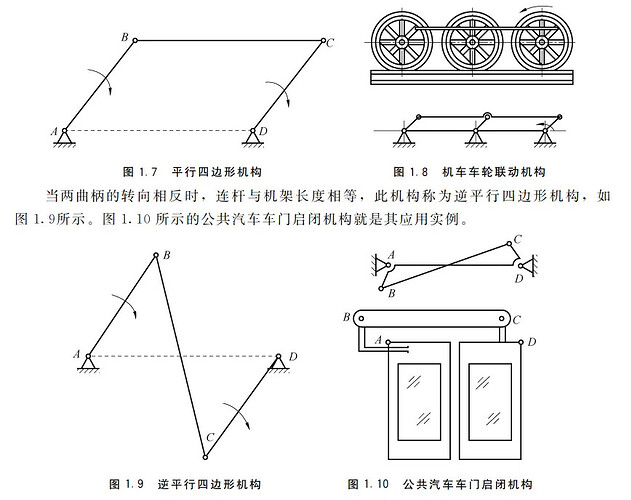 B

C

A

D

图 1.7 平行四边形机构

图 1.8 机车车轮联动机构

当两曲柄的转向相反时，连杆与机架长度相等，此机构称为逆平行四边形机构，如图 1.9所示。图 1.10 所示的公共汽车车门启闭机构就是其应用实例。

B

A

D

C

图 1.9 逆平行四边形机构

A

C

D

B

B

C

A

D

图 1.10 公共汽车车门启闭机构