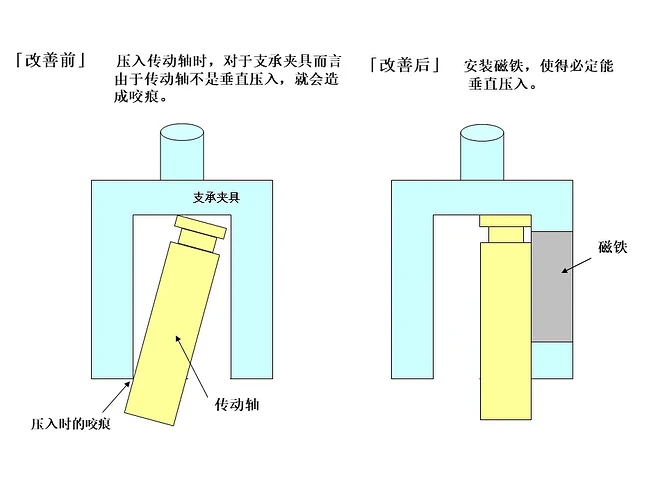 「改善前」 压入传动轴时，对于支承夹具而言由于传动轴不是垂直压入，就会造成咬痕。

支承夹具

传动轴

压入时的咬痕

「改善后」 安装磁铁，使得必定能垂直压入。

磁铁