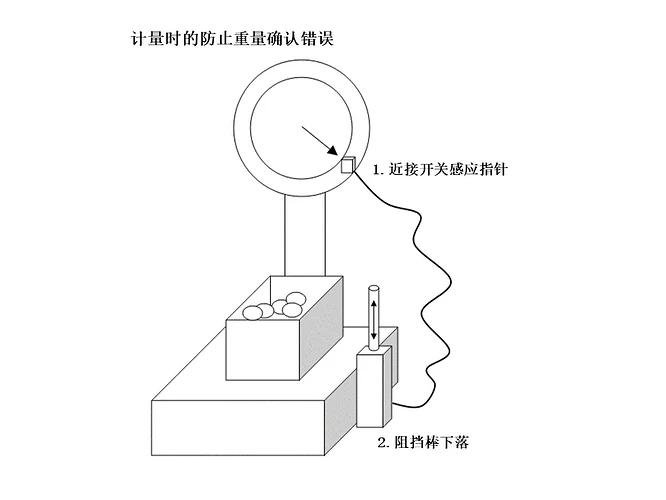 计量时的防止重量确认错误

1. 近接开关感应指针

2. 阻挡棒下落