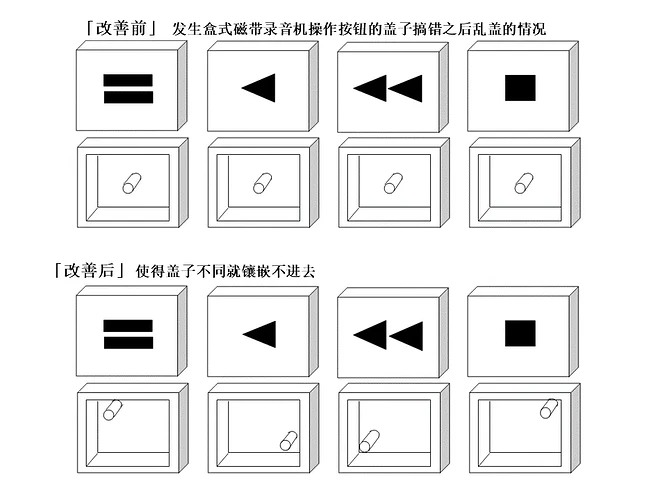 「改善前」 发生盒式磁带录音机操作按钮的盖子搞错之后乱盖的情况

「改善后」 使得盖子不同就镶嵌不进去